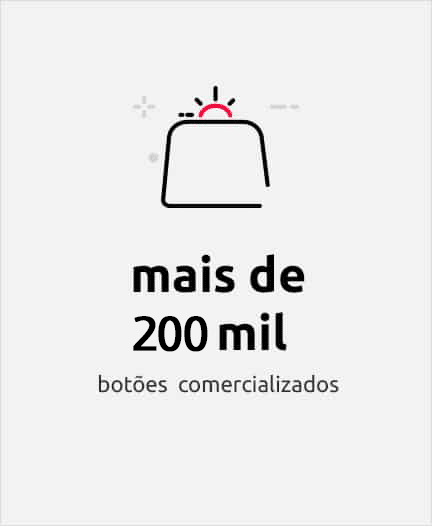 mais de
200 mil

botões comercializados